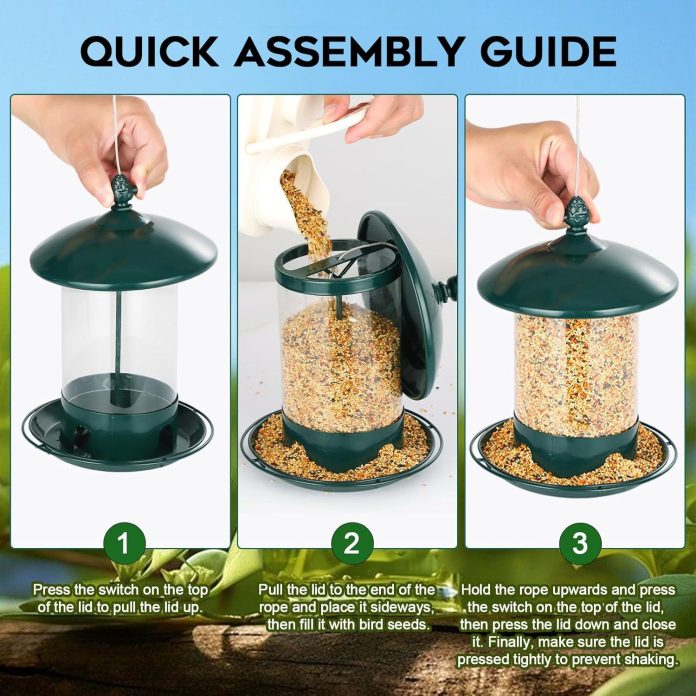 QUICK ASSEMBLY GUIDE

1

Press the switch on the top of the lid to pull the lid up.

2

Pull the lid to the end of the rope and place it sideways, then fill it with bird seeds.

3

Hold the rope upwards and press the switch on the top of the lid, then press the lid down and close it. Finally, make sure the lid is pressed tightly to prevent shaking.